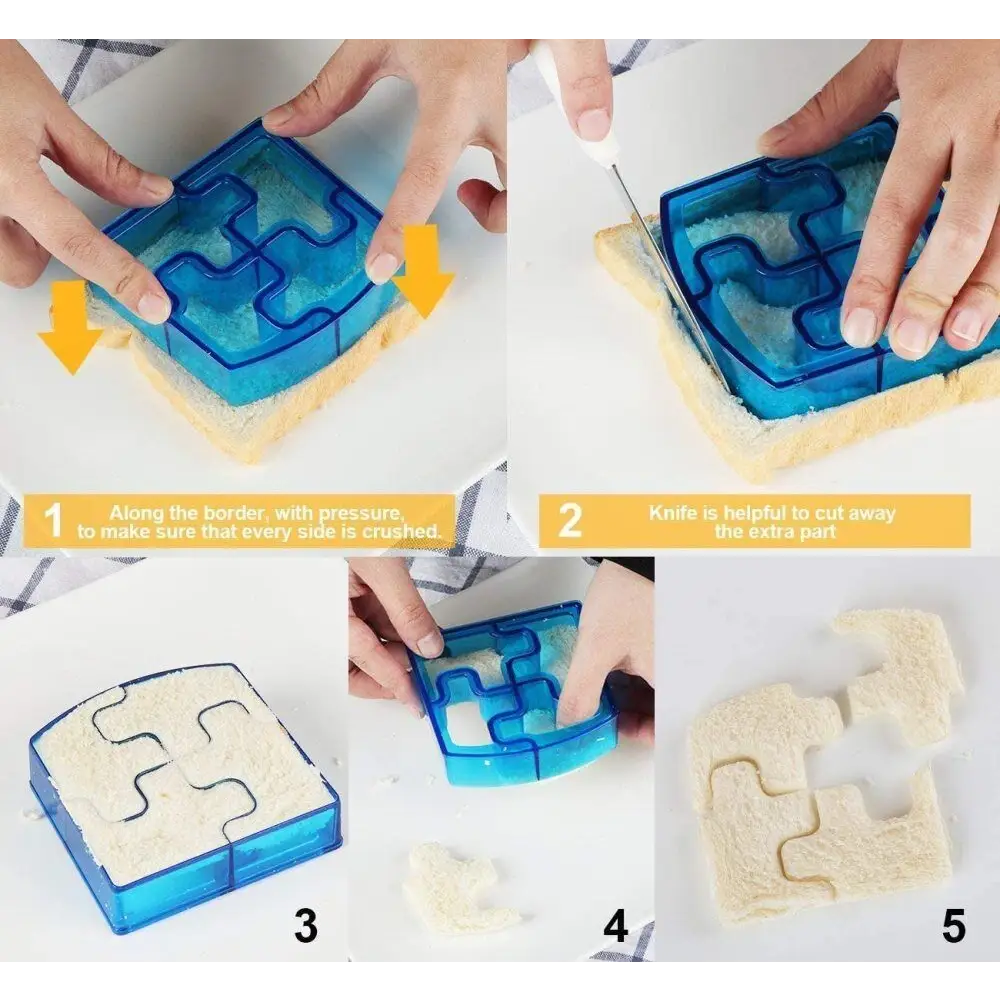 1 Along the border, with pressure, to make sure that every side is crushed.

2 Knife is helpful to cut away the extra part

3

4

5