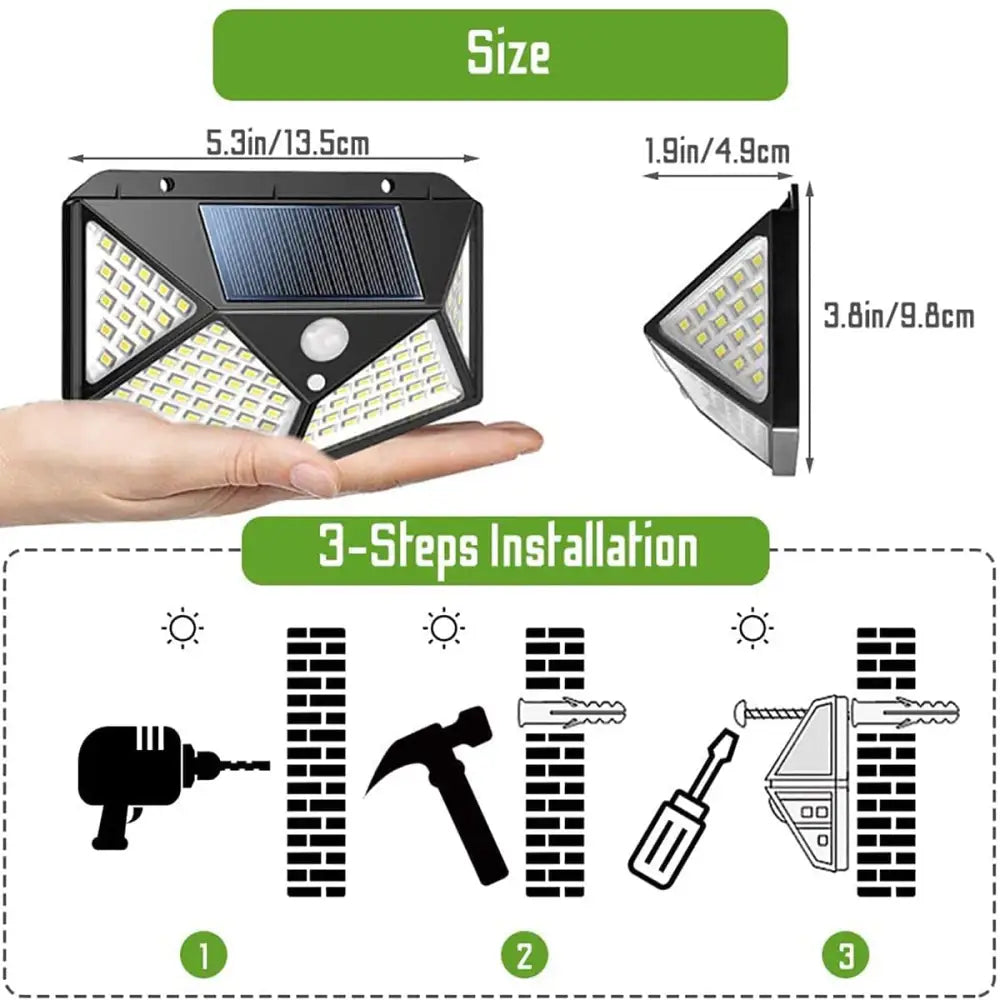 Size

5.3in/13.5cm

1.9in/4.9cm

3.8in/9.8cm

3-Steps Installation

1

2

3