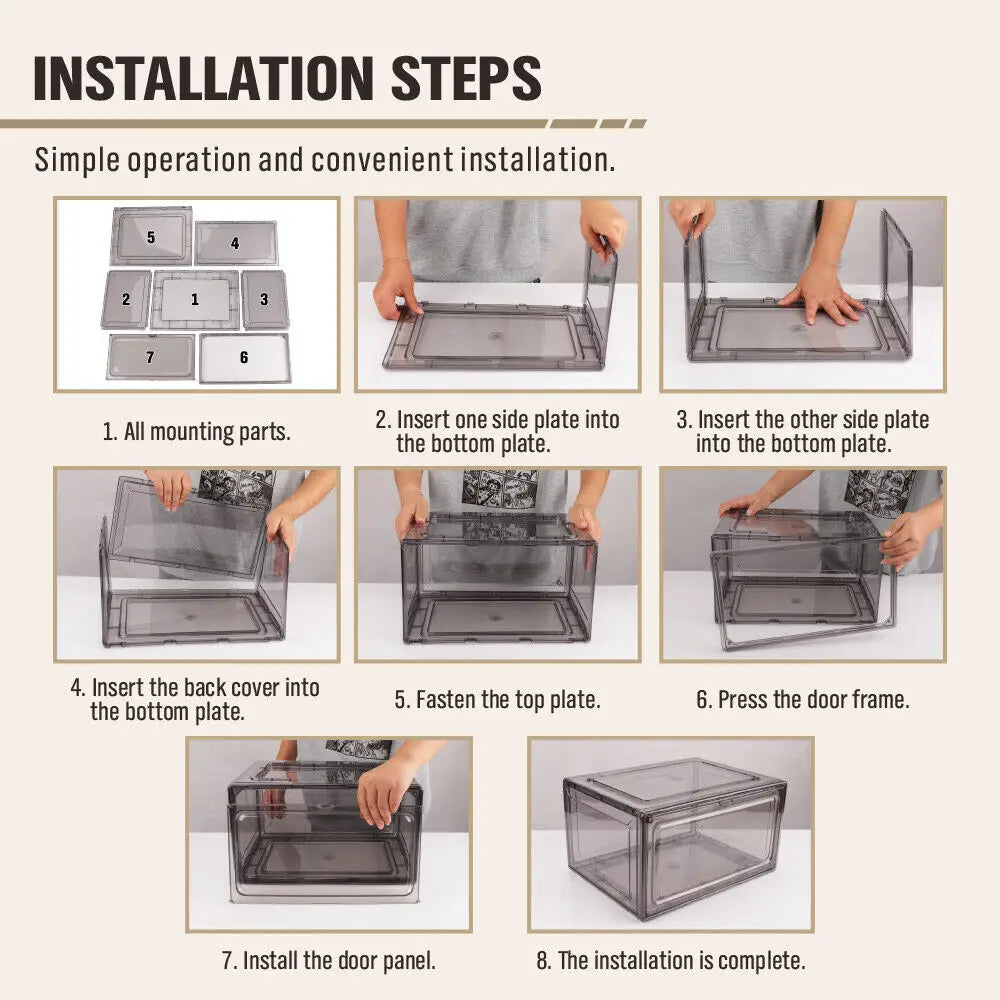 INSTALLATION STEPS

Simple operation and convenient installation.

5 4 2 1 3 7 6

1. All mounting parts.

2. Insert one side plate into the bottom plate.

3. Insert the other side plate into the bottom plate.

4. Insert the back cover into the bottom plate.

5. Fasten the top plate.

6. Press the door frame.

7. Install the door panel.

8. The installation is complete.