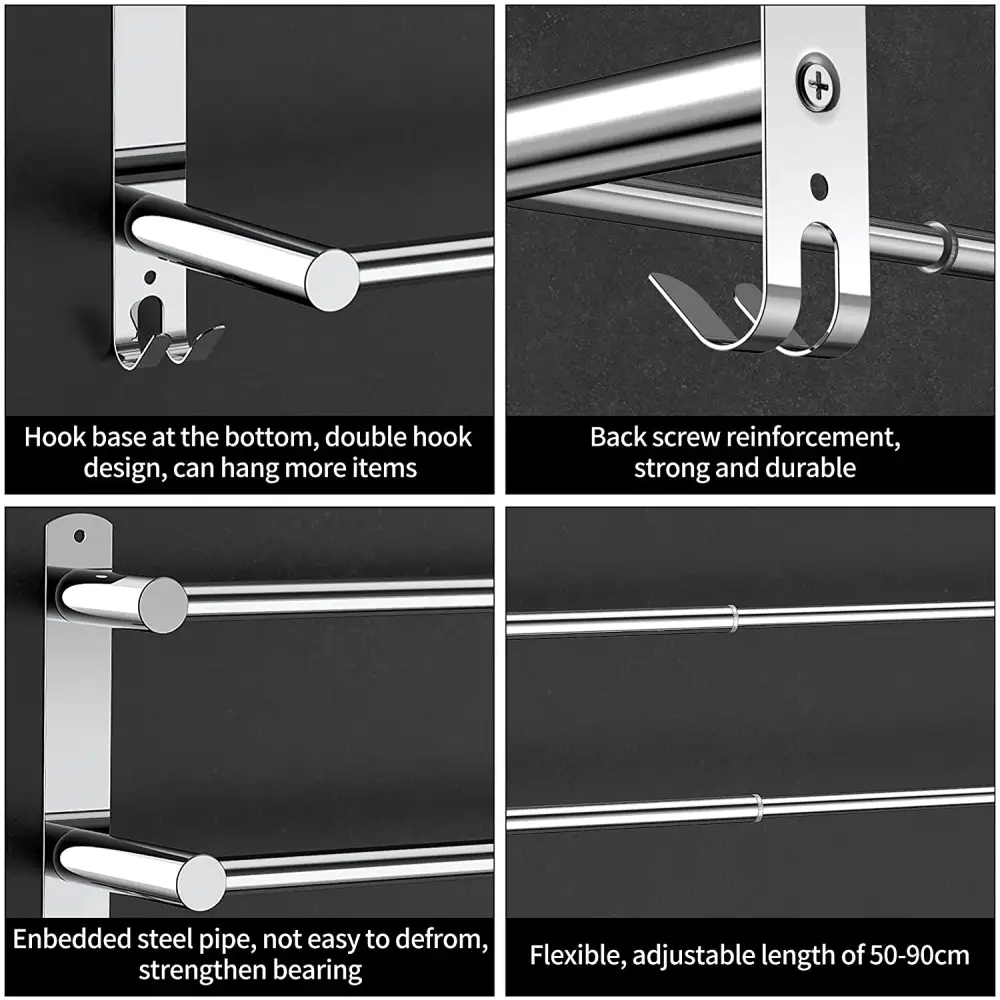 Hook base at the bottom, double hook design, can hang more items

Back screw reinforcement, strong and durable

Enbedded steel pipe, not easy to defrom, strengthen bearing

Flexible, adjustable length of 50-90cm