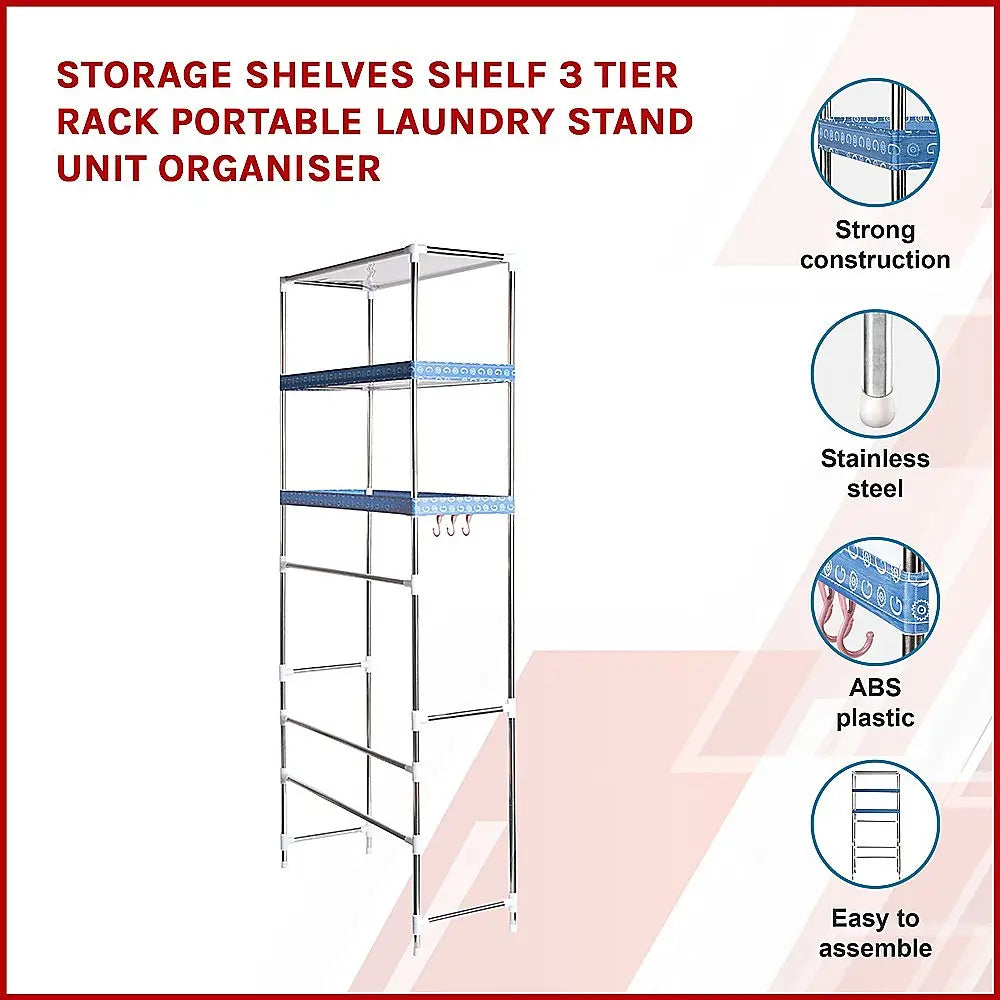 STORAGE SHELVES SHELF 3 TIER RACK PORTABLE LAUNDRY STAND UNIT ORGANISER

Strong construction

Stainless steel

ABS plastic

Easy to assemble