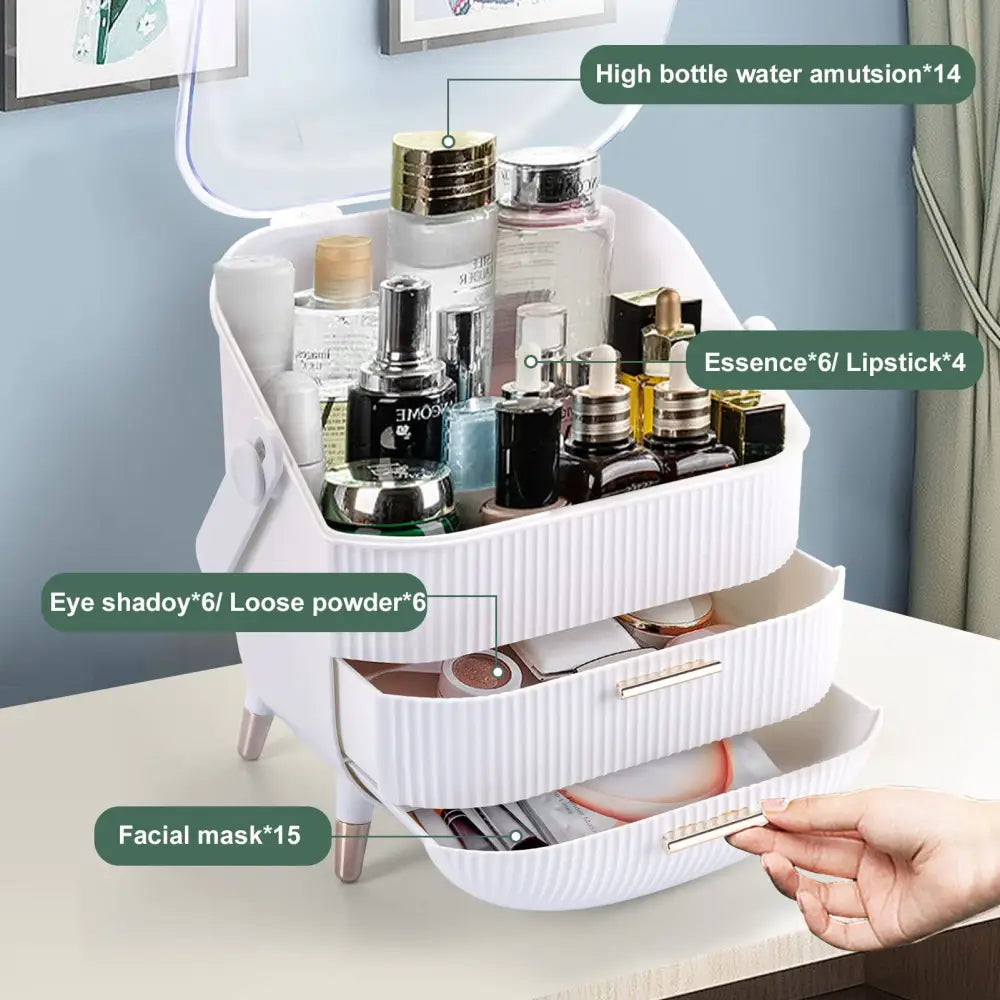 High bottle water amutsion*14

Essence*6/ Lipstick*4

Eye shadoy*6/ Loose powder*6

Facial mask*15