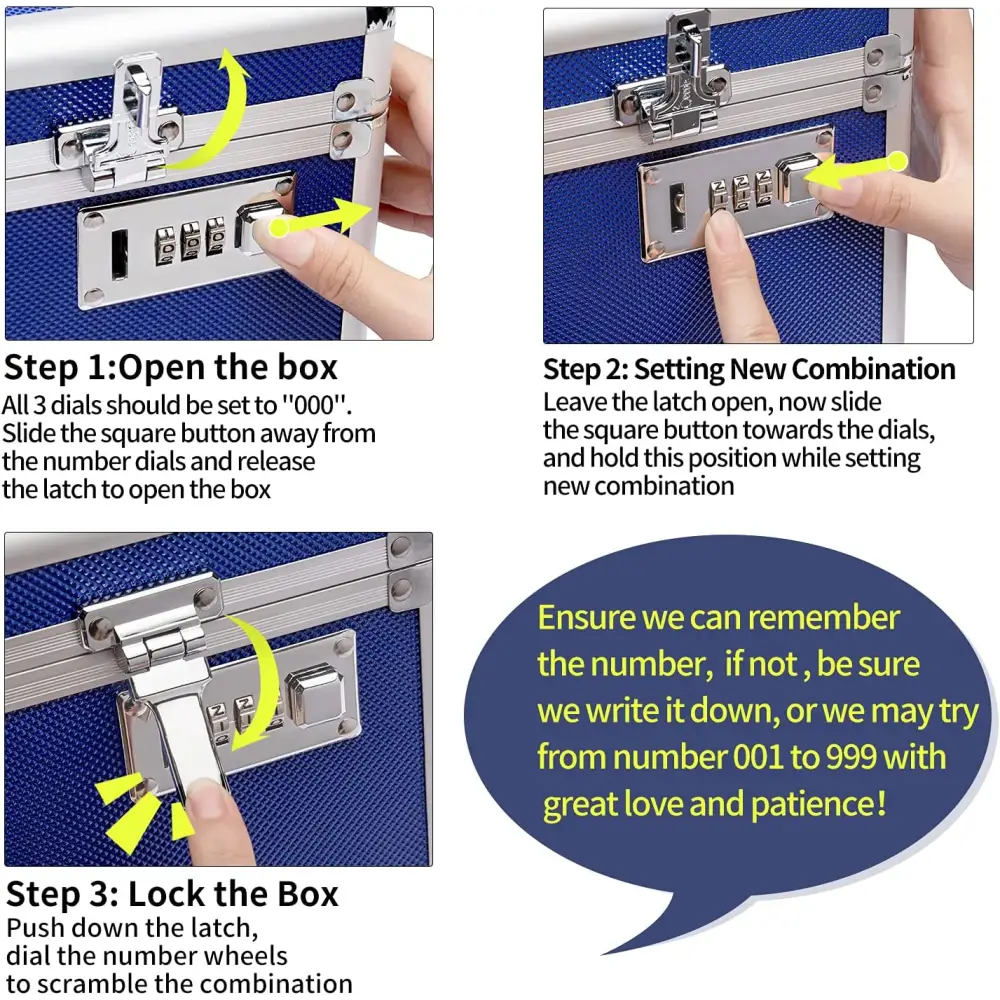 Step 1:Open the box
All 3 dials should be set to "000". Slide the square button away from the number dials and release the latch to open the box

Step 2: Setting New Combination
Leave the latch open, now slide the square button towards the dials, and hold this position while setting new combination

Step 3: Lock the Box
Push down the latch, dial the number wheels to scramble the combination

Ensure we can remember the number, if not , be sure we write it down, or we may try from number 001 to 999 with great love and patience!