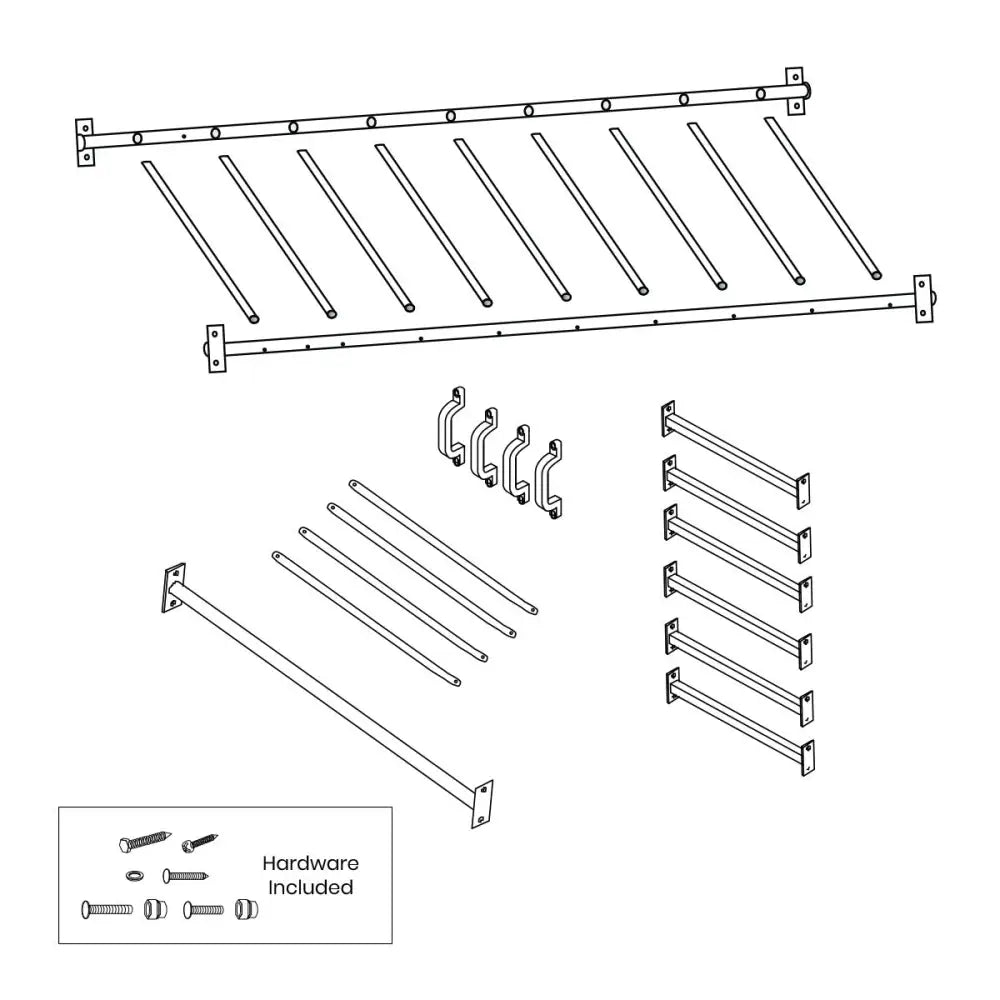 Hardware Included