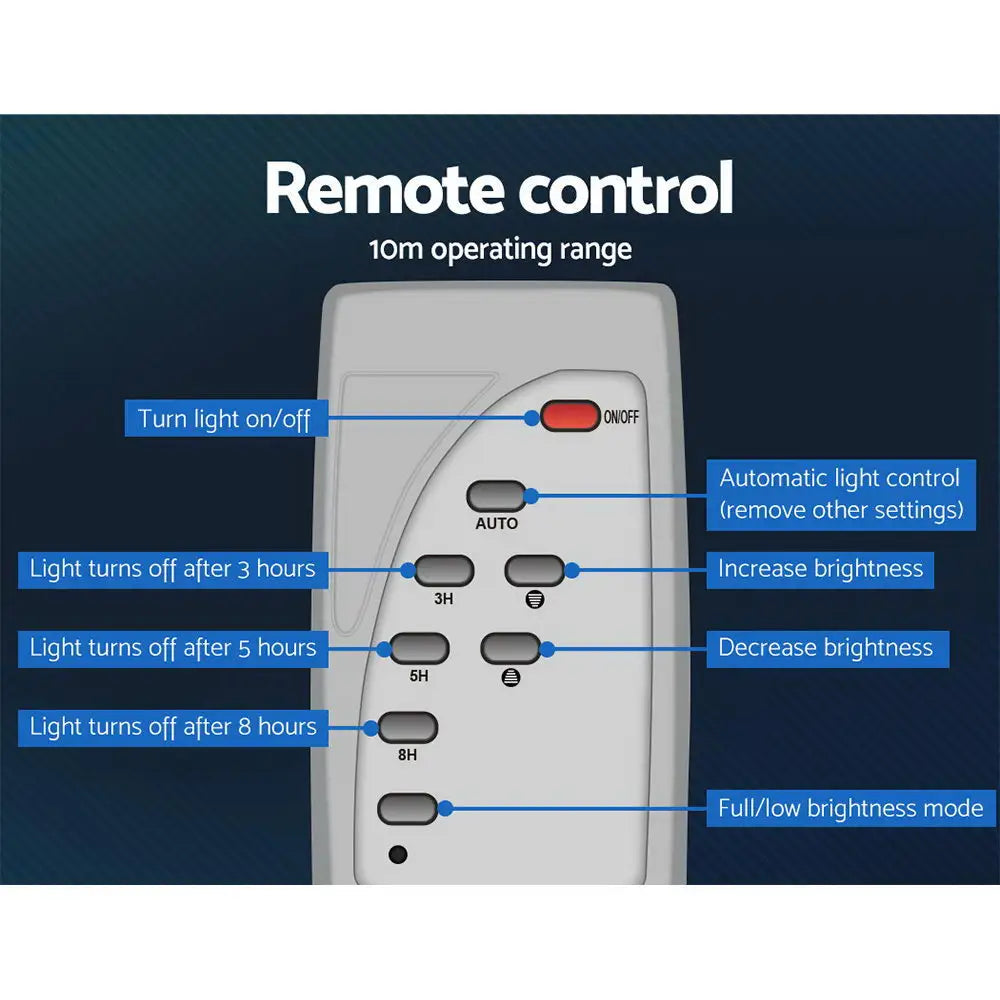 Remote control
10m operating range

Turn light on/off
ON/OFF
AUTO
Automatic light control (remove other settings)
Light turns off after 3 hours
3H
Increase brightness
Light turns off after 5 hours
5H
Decrease brightness
Light turns off after 8 hours
8H
Full/low brightness mode