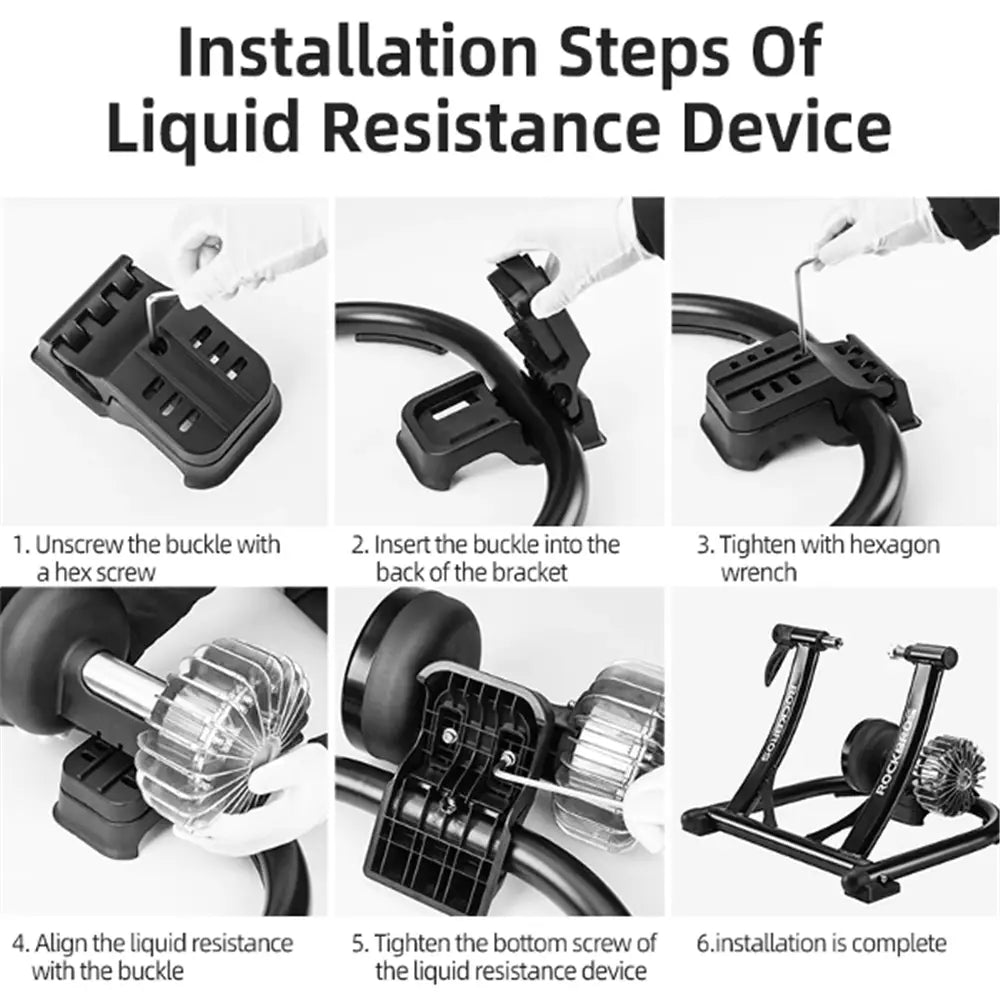 Installation Steps Of Liquid Resistance Device

1. Unscrew the buckle with a hex screw

2. Insert the buckle into the back of the bracket

3. Tighten with hexagon wrench

4. Align the liquid resistance with the buckle

5. Tighten the bottom screw of the liquid resistance device

ROCKBROS

ROCKBROS

6.installation is complete