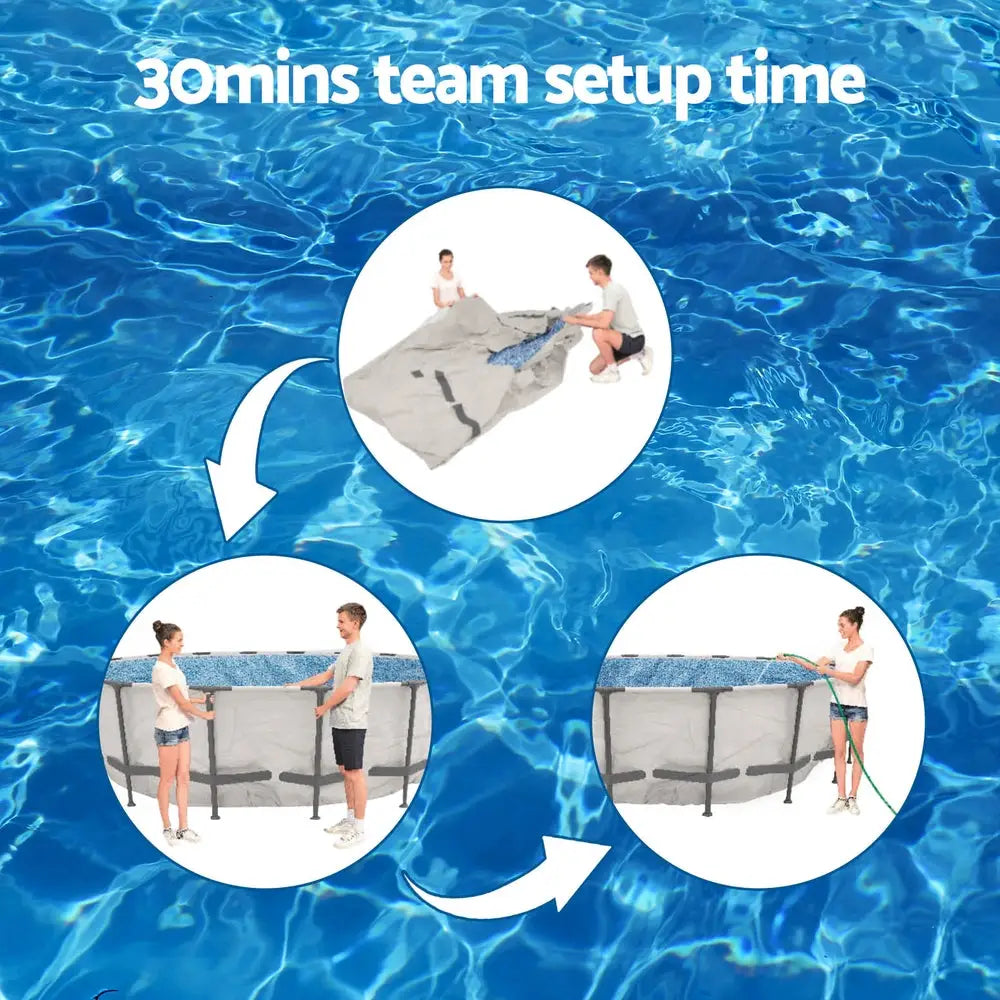 30mins team setup time