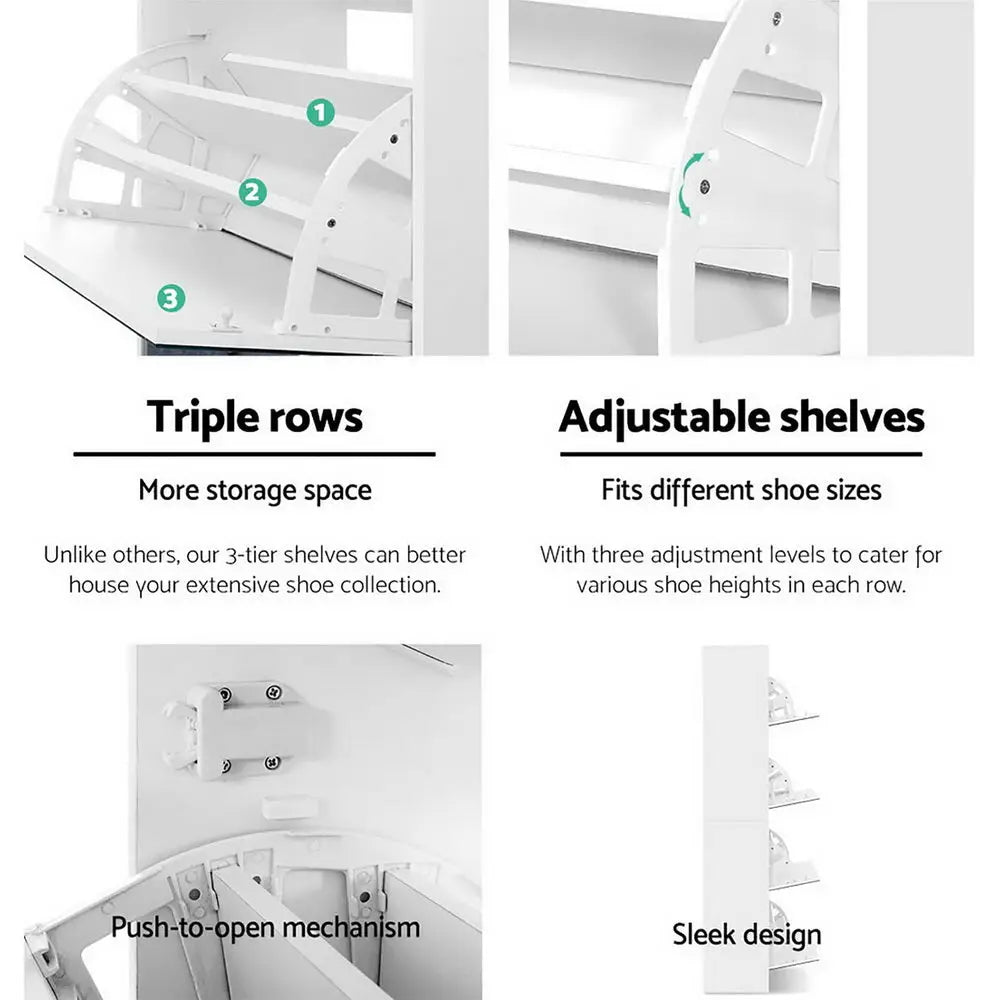 1

2

3

Triple rows

More storage space

Unlike others, our 3-tier shelves can better house your extensive shoe collection.

Adjustable shelves

Fits different shoe sizes

With three adjustment levels to cater for various shoe heights in each row.

Push-to-open mechanism

Sleek design