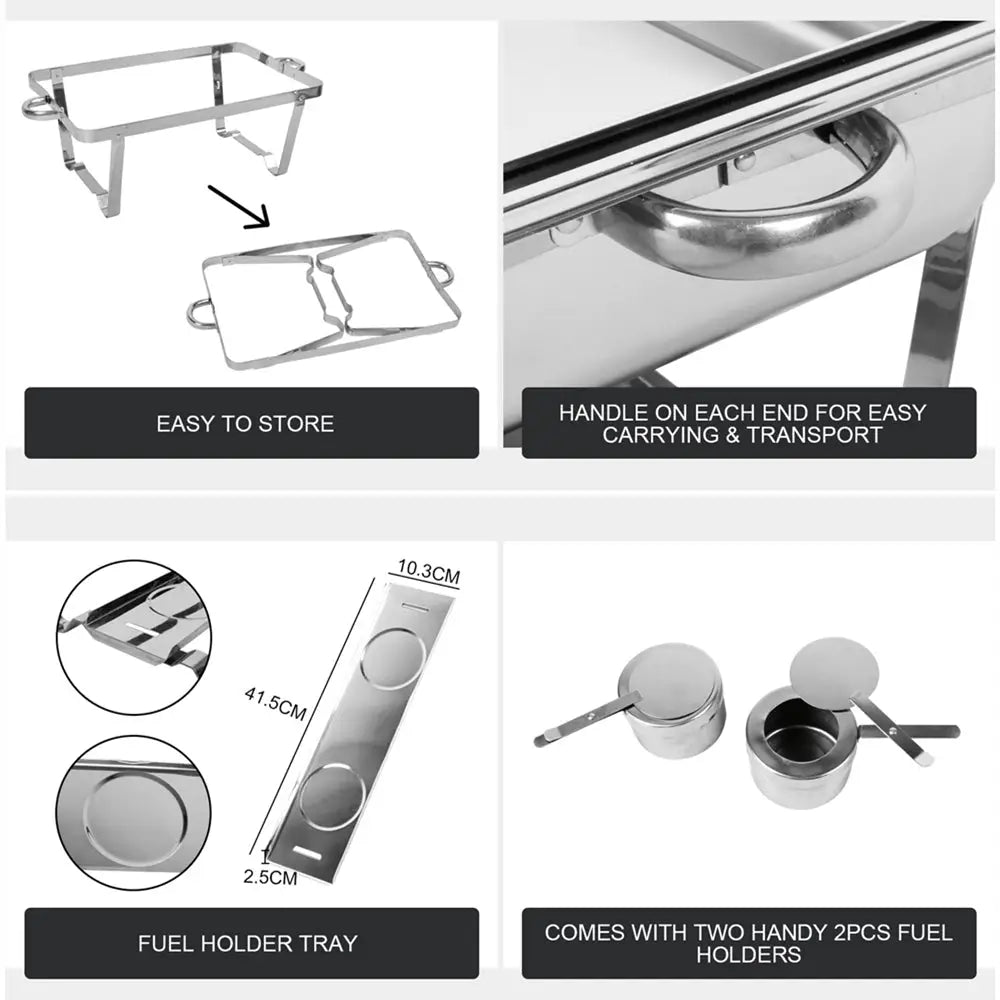 EASY TO STORE

HANDLE ON EACH END FOR EASY CARRYING & TRANSPORT

10.3CM

41.5CM

2.5CM

FUEL HOLDER TRAY

COMES WITH TWO HANDY 2PCS FUEL HOLDERS