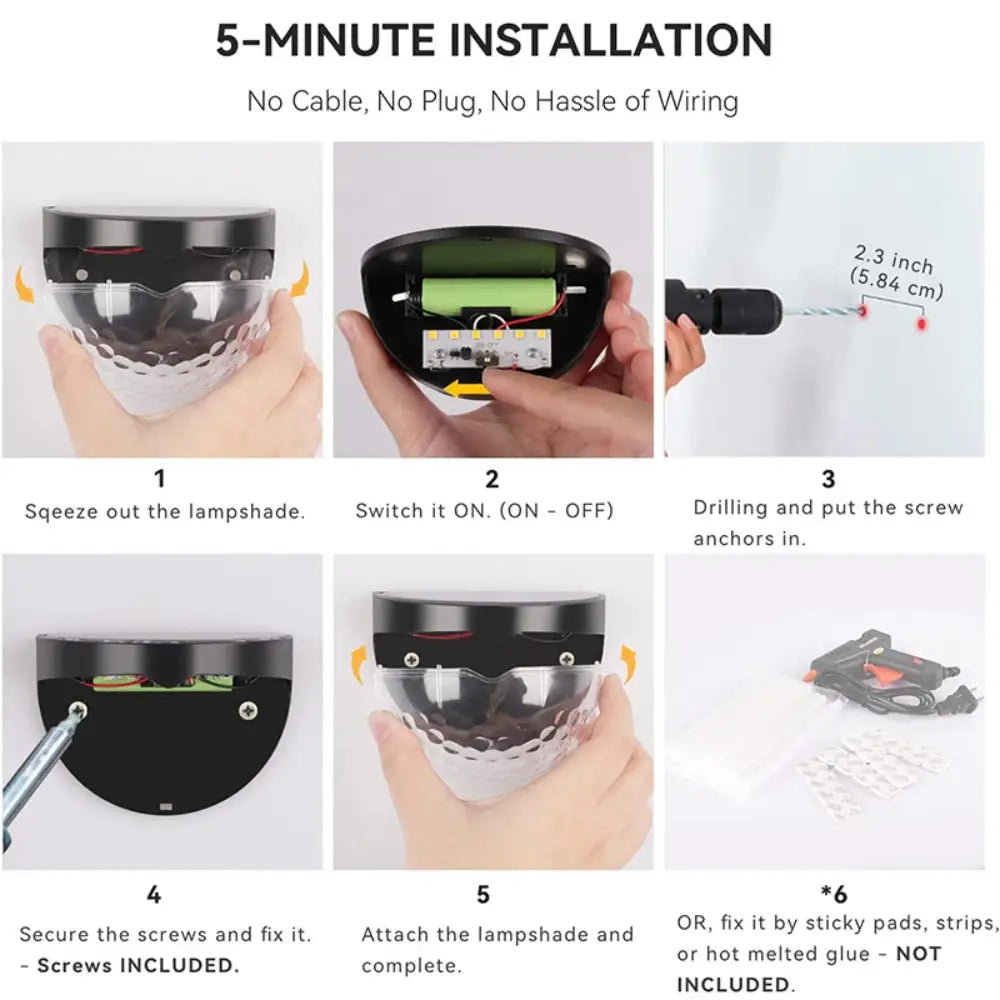 5-MINUTE INSTALLATION

No Cable, No Plug, No Hassle of Wiring

2.3 inch
(5.84 cm)

1
Sqeeze out the lampshade.

2
Switch it ON. (ON - OFF)

3
Drilling and put the screw anchors in.

4
Secure the screws and fix it.
- Screws INCLUDED.

5
Attach the lampshade and complete.

*6
OR, fix it by sticky pads, strips, or hot melted glue - NOT INCLUDED.