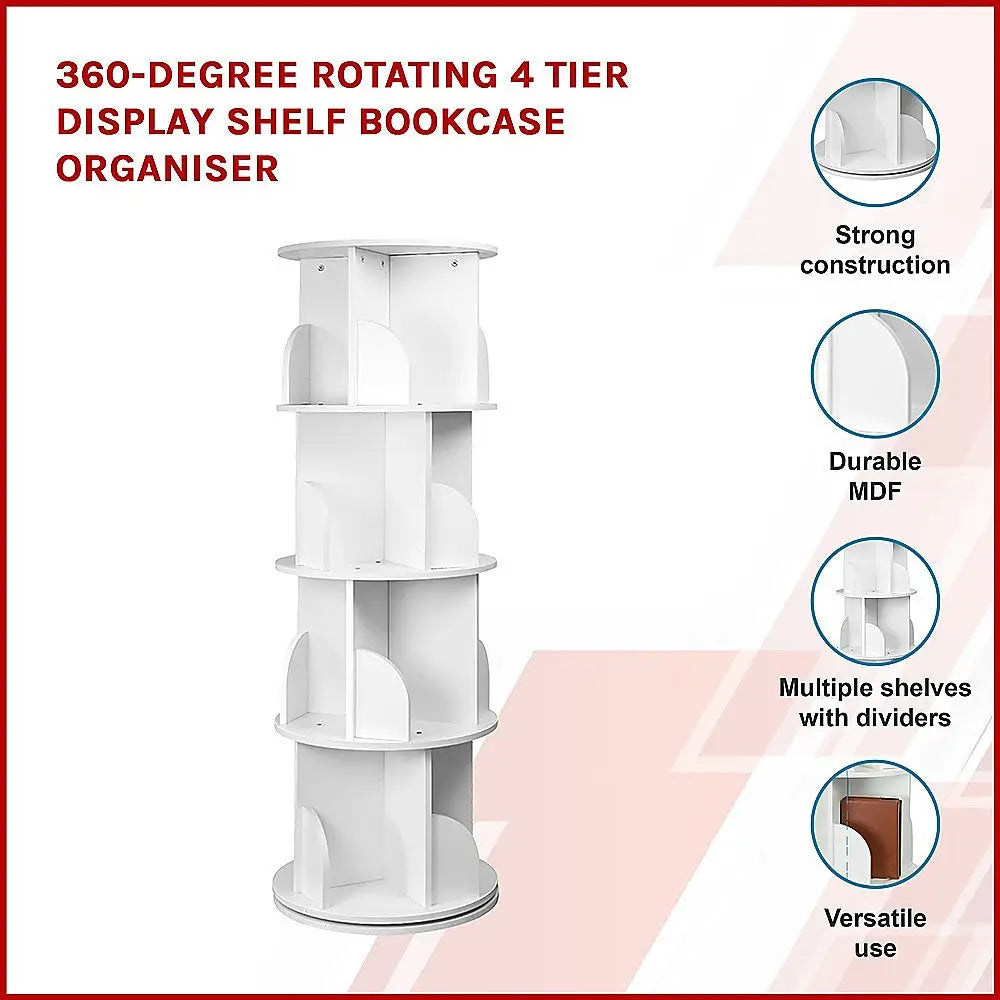 360-DEGREE ROTATING 4 TIER DISPLAY SHELF BOOKCASE ORGANISER

Strong construction

Durable MDF

Multiple shelves with dividers

Versatile use